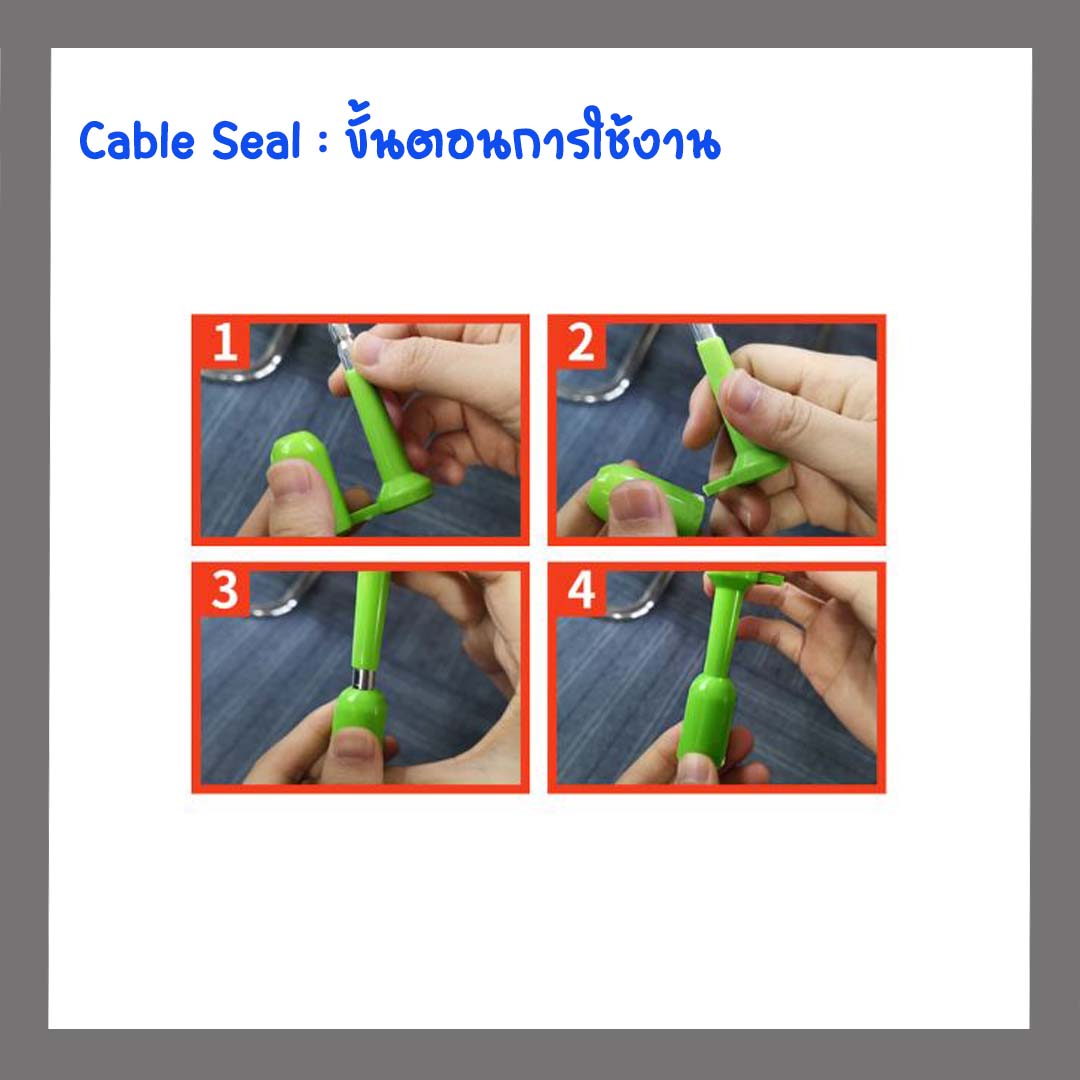 Cable Seal : ขั้นตอนการใช้งาน

1

2

3

4