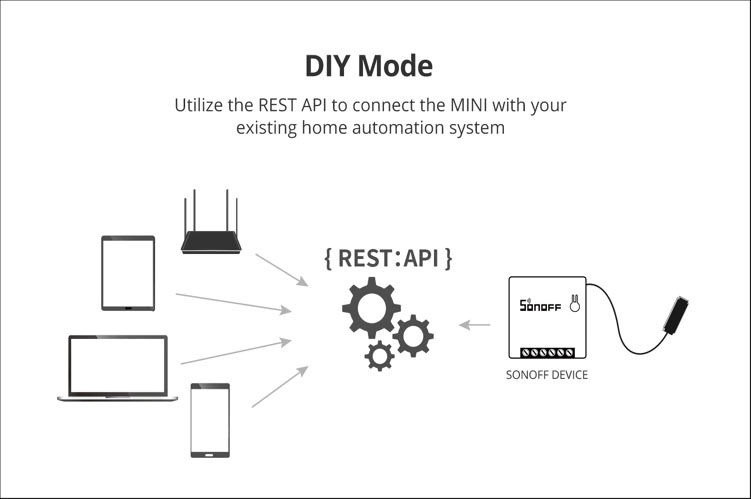 DIY Mode

Utilize the REST API to connect the MINI with your existing home automation system

{ REST:API }

SONOFF

SONOFF DEVICE