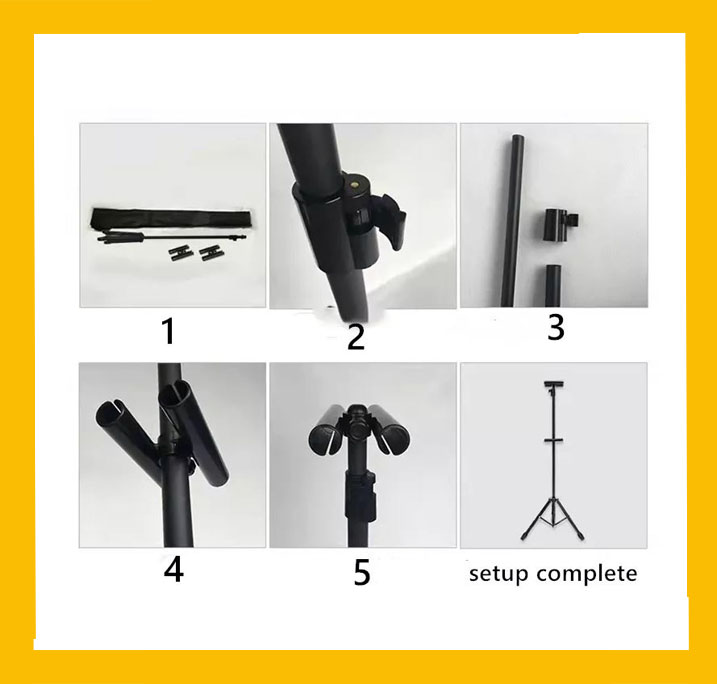 1

2

3

4

5

setup complete